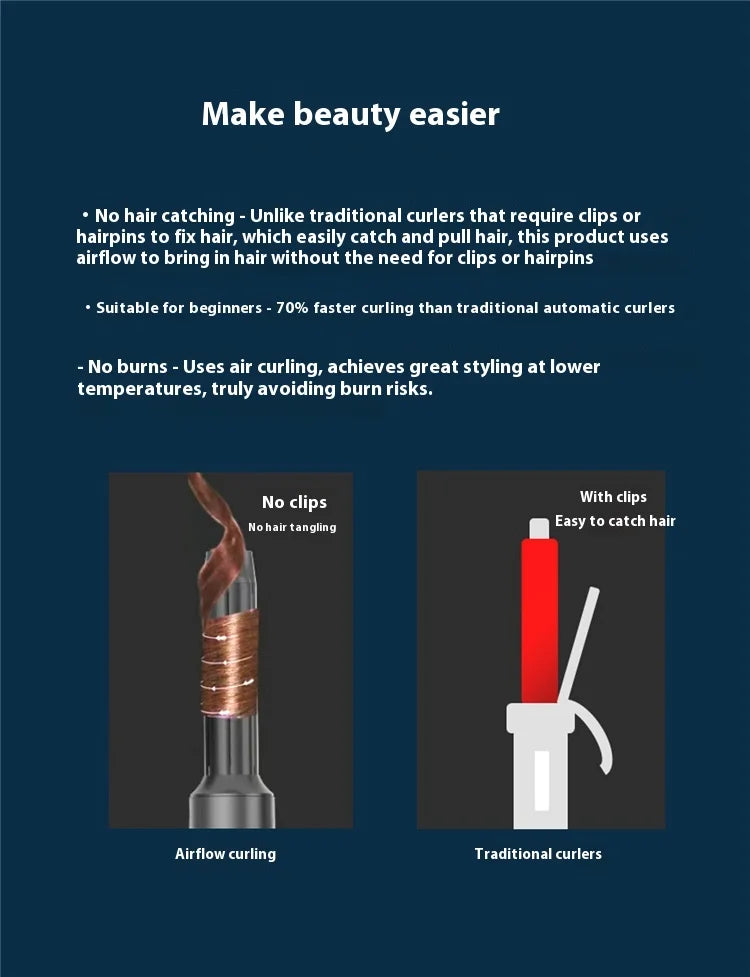 Make beauty easier

• No hair catching - Unlike traditional curlers that require clips or hairpins to fix hair, which easily catch and pull hair, this product uses airflow to bring in hair without the need for clips or hairpins

• Suitable for beginners - 70% faster curling than traditional automatic curlers

- No burns - Uses air curling, achieves great styling at lower temperatures, truly avoiding burn risks.

No clips
No hair tangling

Airflow curling

With clips
Easy to catch hair

Traditional curlers