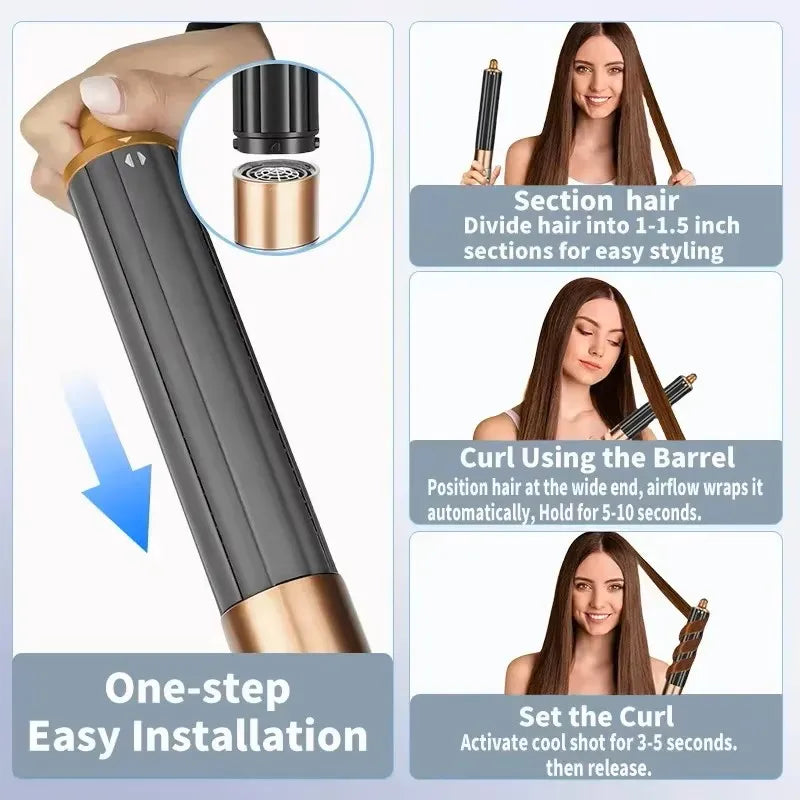 One-step Easy Installation

Section hair
Divide hair into 1-1.5 inch sections for easy styling

Curl Using the Barrel
Position hair at the wide end, airflow wraps it automatically, Hold for 5-10 seconds.

Set the Curl
Activate cool shot for 3-5 seconds. then release.